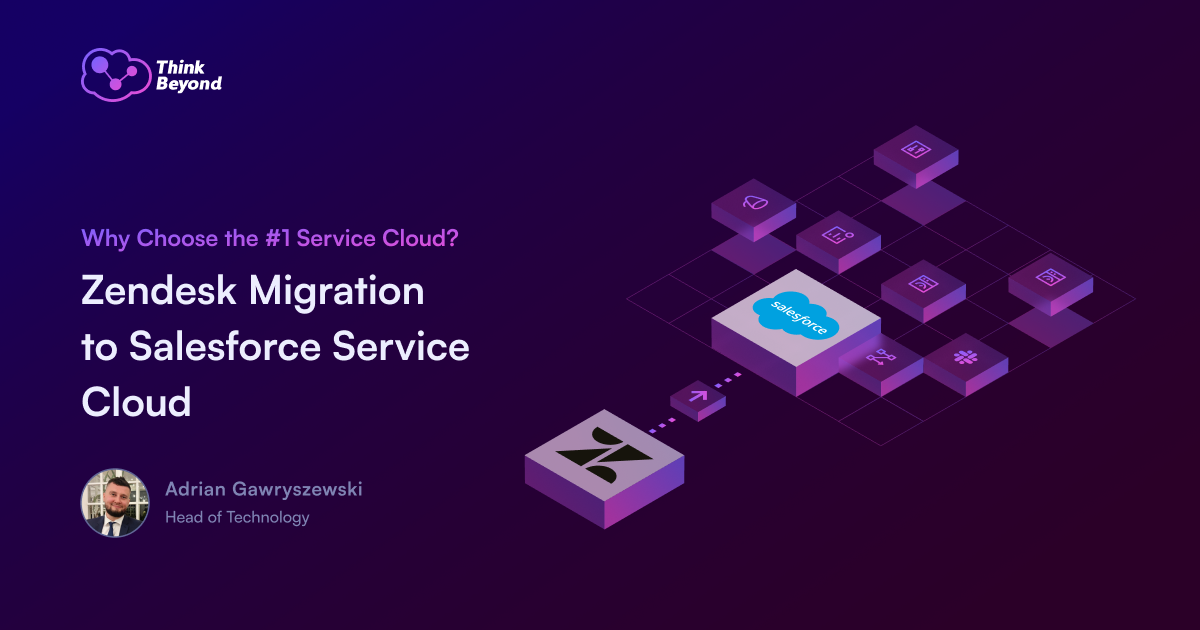 Think Beyond

Why Choose the #1 Service Cloud?

Zendesk Migration to Salesforce Service Cloud

Adrian Gawryszewski
Head of Technology

salesforce